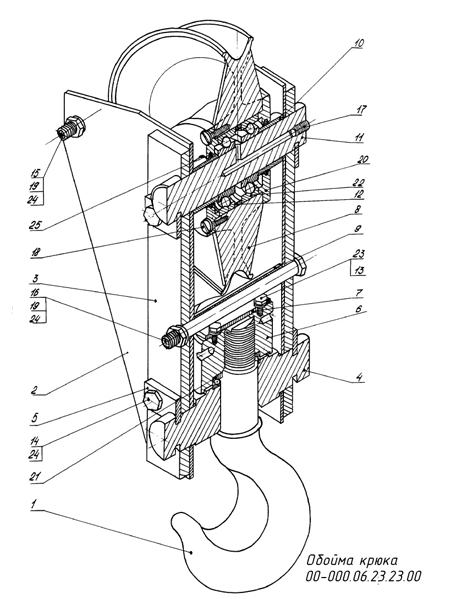 10
17
11
20
22
12
8
9
23
13
7
6
4
15
19
24
25
18
3
16
19
24
2
5
14
24
21
1
Обойма крюка
00-000.06.23.23.00