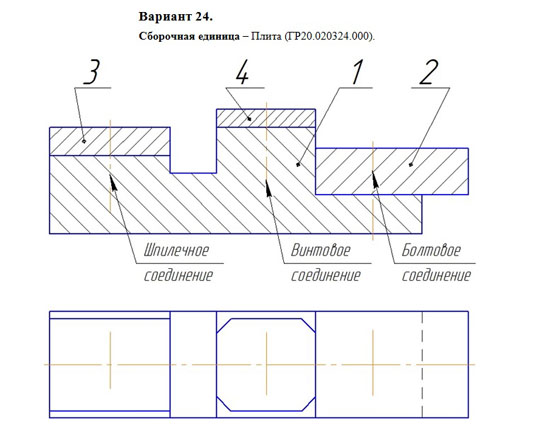 Вариант 24.

Сборочная единица – Плита (ГР20.020324.000).

3

4

1

2

Шпилечное соединение

Винтовое соединение

Болтовое соединение